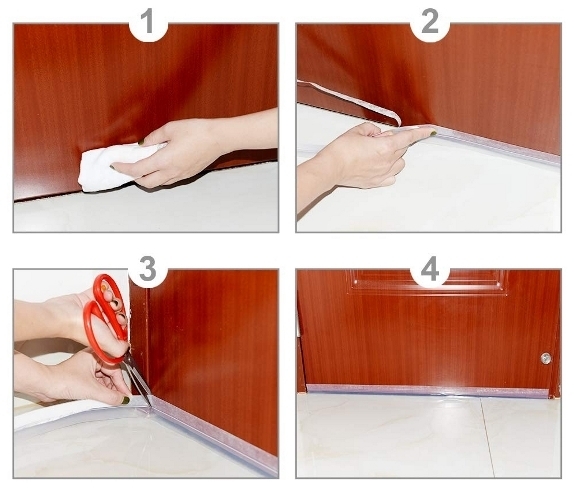 1

2

3

4