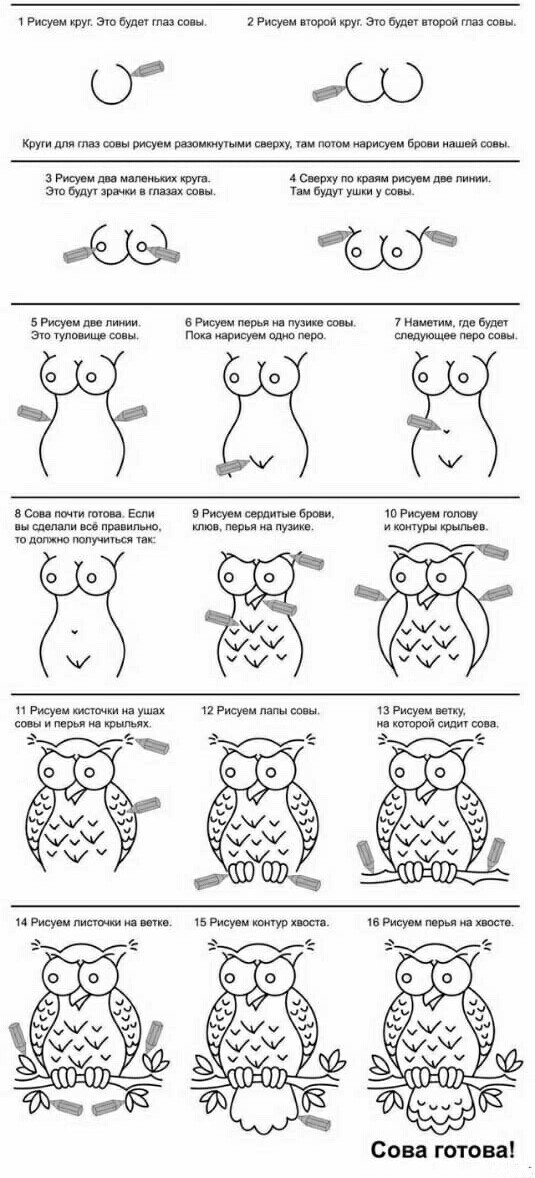 1 Рисуем круг. Это будет глаз совы.

2 Рисуем второй круг. Это будет второй глаз совы.

Круги для глаз совы рисуем разомкнутыми сверху, там потом нарисуем брови нашей совы.

3 Рисуем два маленьких круга. Это будут зрачки в глазах совы.

4 Сверху по краям рисуем две линии. Там будут ушки у совы.

5 Рисуем две линии. Это туловище совы.

6 Рисуем перья на пузике совы. Пока нарисуем одно перо.

7 Наметим, где будет следующее перо совы.

8 Сова почти готова. Если вы сделали всё правильно, то должно получиться так:

9 Рисуем сердитые брови, клюв, перья на пузике.

10 Рисуем голову и контуры крыльев.

11 Рисуем кисточки на ушах совы и перья на крыльях.

12 Рисуем лапы совы.

13 Рисуем ветку, на которой сидит сова.

14 Рисуем листочки на ветке.

15 Рисуем контур хвоста.

16 Рисуем перья на хвосте.

Сова готова!